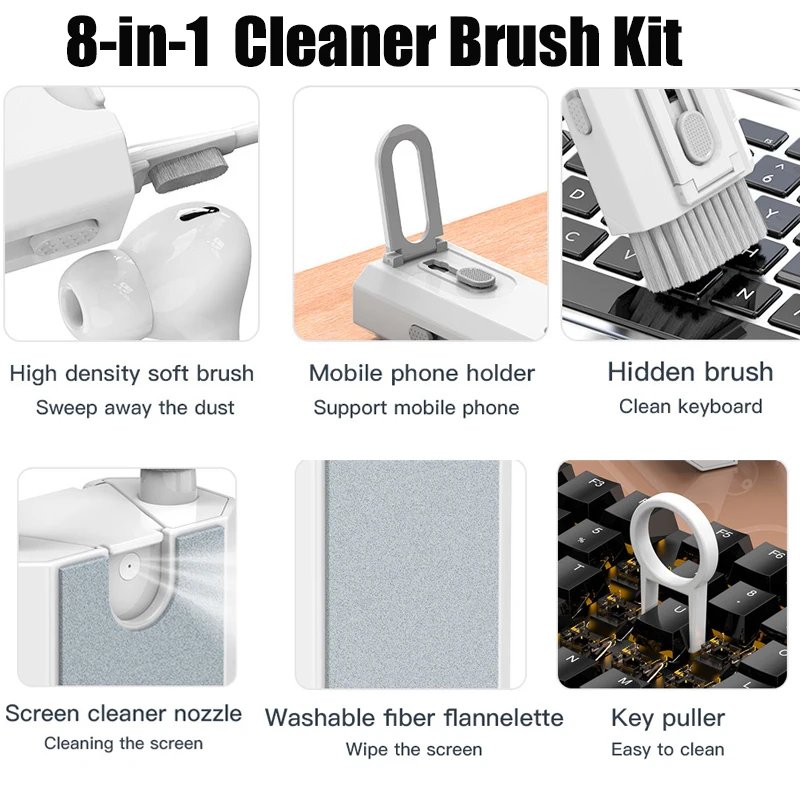 8-in-1 Cleaner Brush Kit

High density soft brush
Sweep away the dust

Mobile phone holder
Support mobile phone

Hidden brush
Clean keyboard

Screen cleaner nozzle
Cleaning the screen

Washable fiber flannelette
Wipe the screen

Key puller
Easy to clean