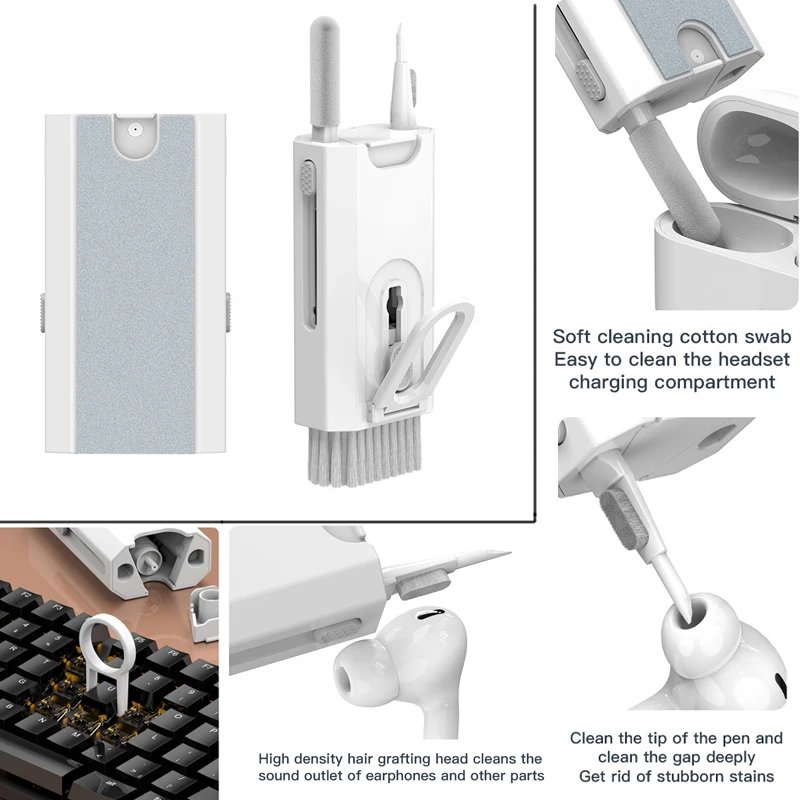 Soft cleaning cotton swab
Easy to clean the headset
charging compartment

High density hair grafting head cleans the sound outlet of earphones and other parts

Clean the tip of the pen and
clean the gap deeply
Get rid of stubborn stains